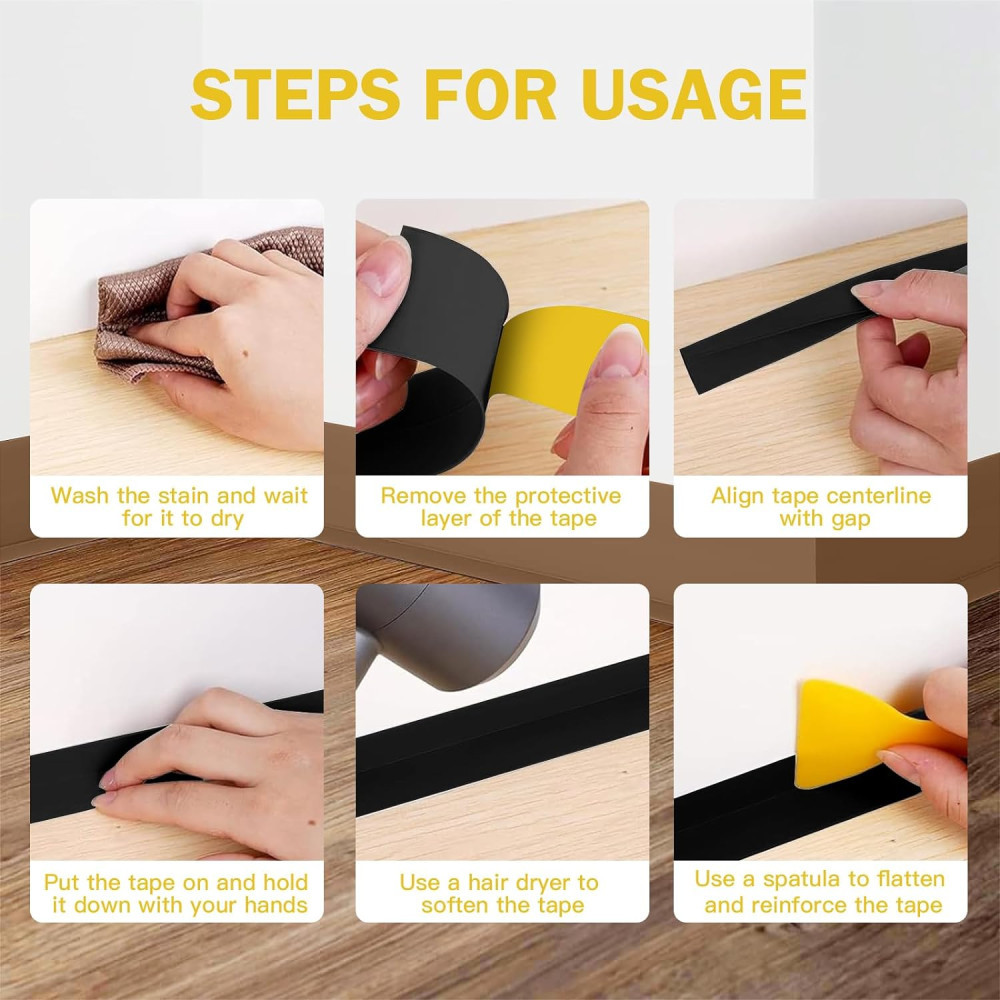 STEPS FOR USAGE

Wash the stain and wait for it to dry

Remove the protective layer of the tape

Align tape centerline with gap

Put the tape on and hold it down with your hands

Use a hair dryer to soften the tape

Use a spatula to flatten and reinforce the tape