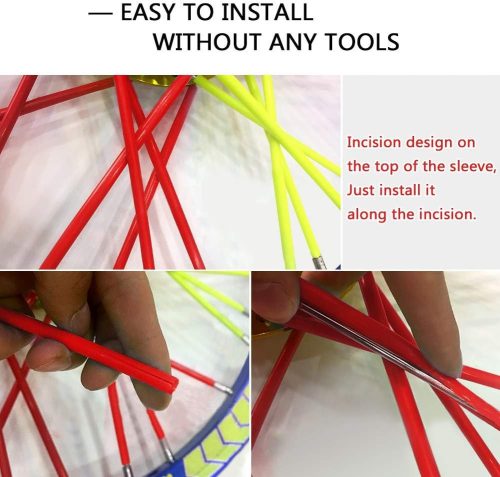 — EASY TO INSTALL
WITHOUT ANY TOOLS

Incision design on the top of the sleeve, Just install it along the incision.