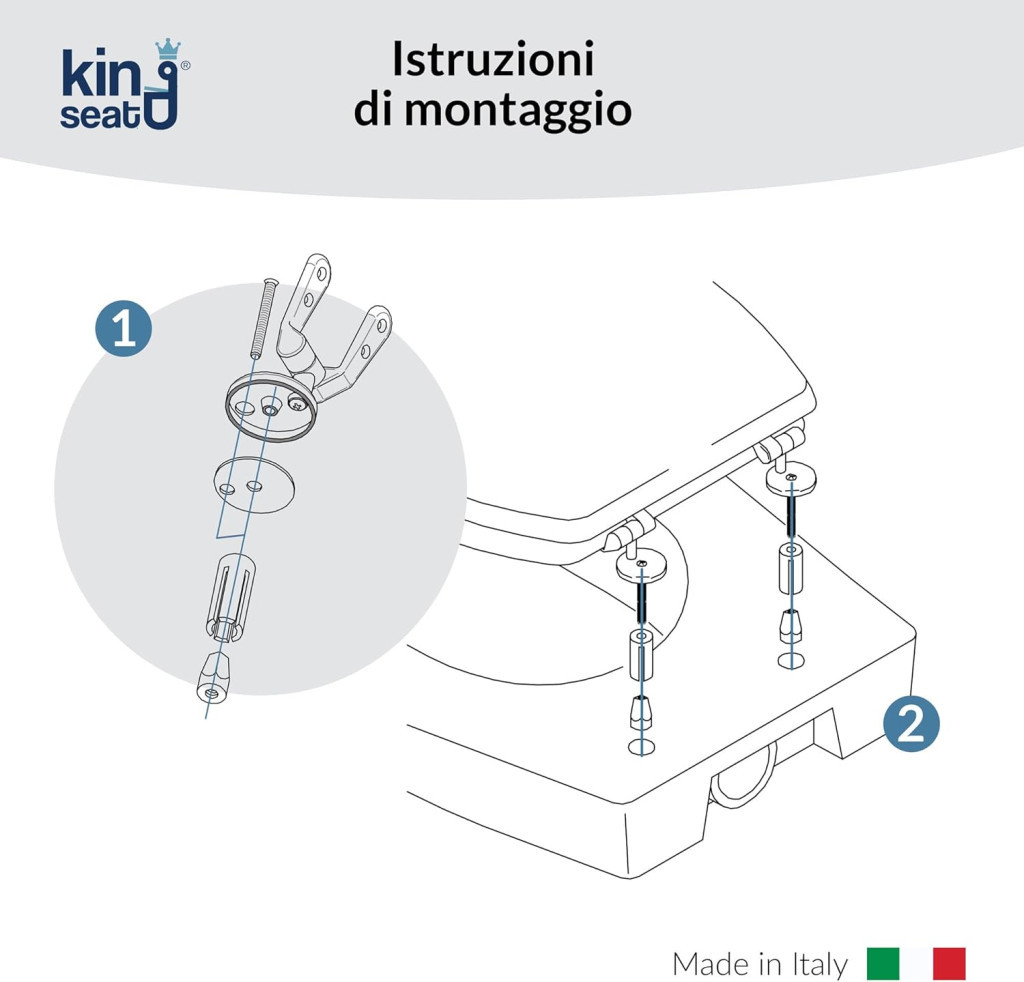 king seat®

Istruzioni di montaggio

1

2

Made in Italy