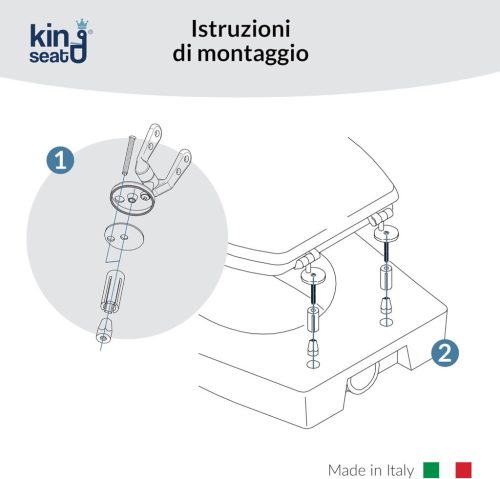 king seat®

Istruzioni di montaggio

1

2

Made in Italy