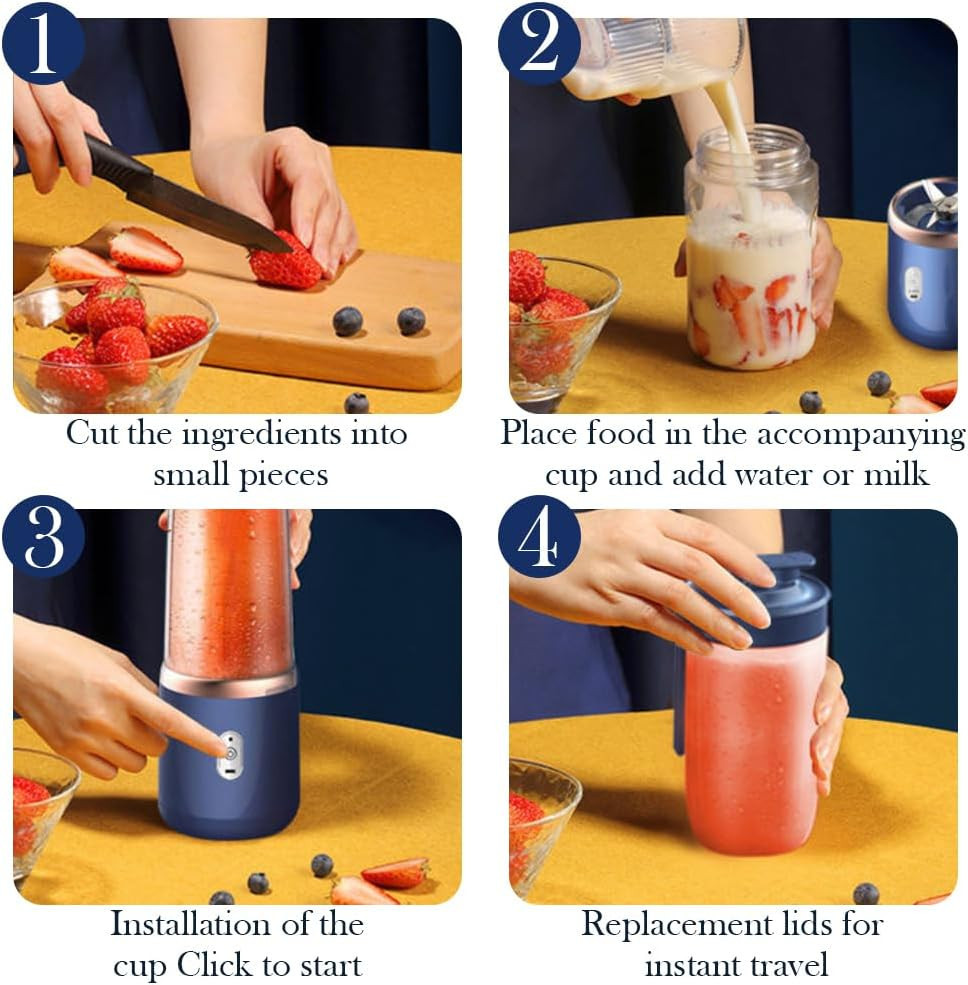 1

Cut the ingredients into small pieces

2

Place food in the accompanying cup and add water or milk

3

Installation of the cup Click to start

4

Replacement lids for instant travel