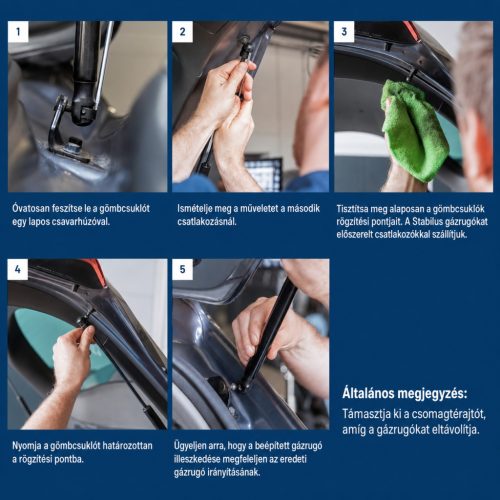 1

Óvatosan feszítse le a gömbcsuklót egy lapos csavarhúzóval.

2

Ismételje meg a műveletet a második csatlakozásnál.

3

Tisztítsa meg alaposan a gömbcsuklók rögzítési pontjait. A Stabilus gázrugókat előszerelt csatlakozókkal szállítjuk.

4

Nyomja a gömbcsuklót határozottan a rögzítési pontba.

5

Ügyeljen arra, hogy a beépített gázrugó illeszkedése megfeleljen az eredeti gázrugó irányításának.

Általános megjegyzés:

Támasztja ki a csomagtérajtót, amíg a gázrugókat eltávolítja.